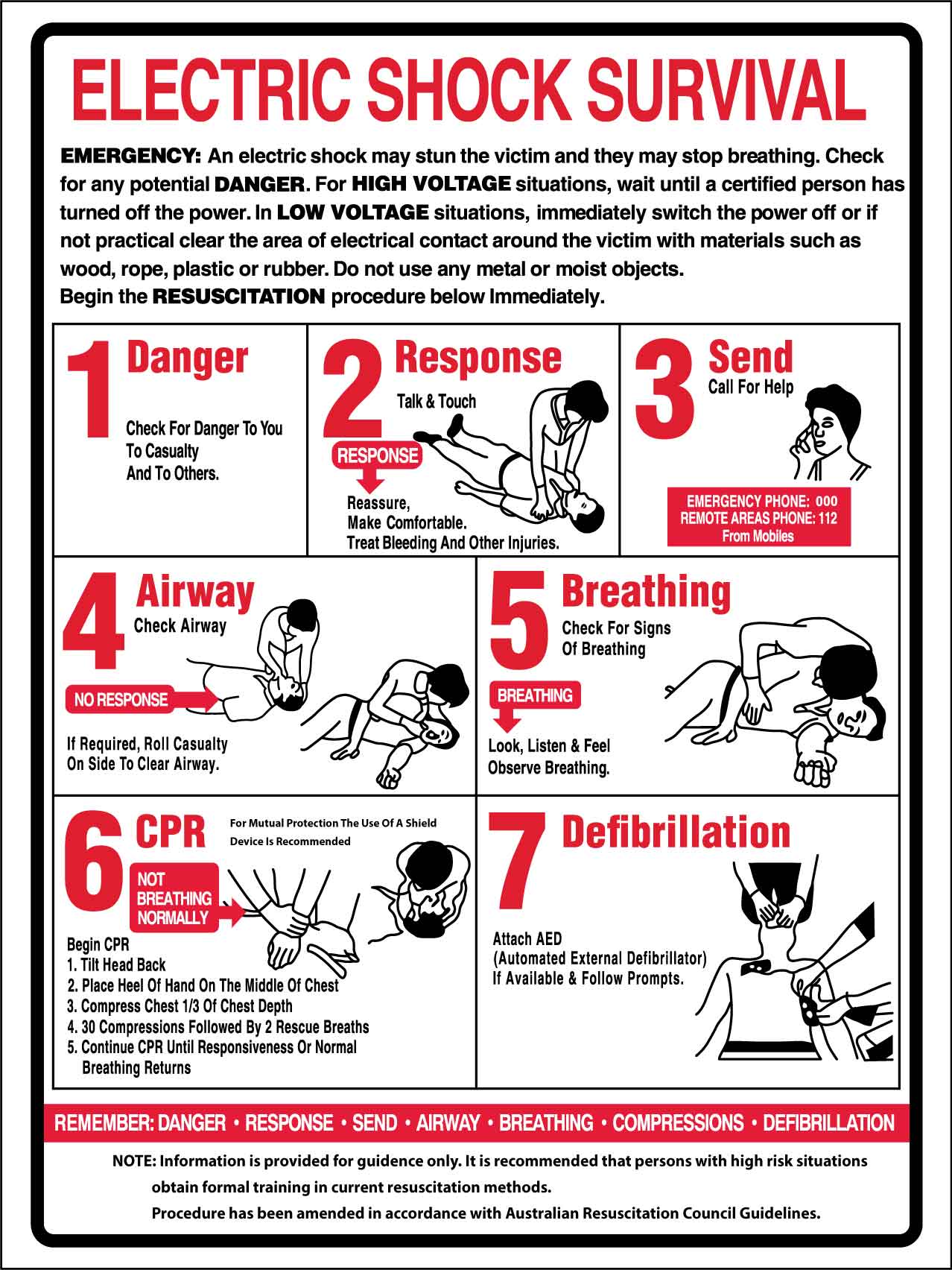 ELECTRIC SHOCK SURVIVAL

EMERGENCY: An electric shock may stun the victim and they may stop breathing. Check for any potential DANGER. For HIGH VOLTAGE situations, wait until a certified person has turned off the power. In LOW VOLTAGE situations, immediately switch the power off or if not practical clear the area of electrical contact around the victim with materials such as wood, rope, plastic or rubber. Do not use any metal or moist objects.
Begin the RESUSCITATION procedure below Immediately.

1 Danger
Check For Danger To You To Casualty And To Others.

2 Response
Talk & Touch
RESPONSE
Reassure, Make Comfortable. Treat Bleeding And Other Injuries.

3 Send
Call For Help
EMERGENCY PHONE: 000
REMOTE AREAS PHONE: 112
From Mobiles

4 Airway
Check Airway
NO RESPONSE
If Required, Roll Casualty On Side To Clear Airway.

5 Breathing
Check For Signs Of Breathing
BREATHING
Look, Listen & Feel Observe Breathing.

6 CPR
For Mutual Protection The Use Of A Shield Device Is Recommended
NOT BREATHING NORMALLY
Begin CPR
1. Tilt Head Back
2. Place Heel Of Hand On The Middle Of Chest
3. Compress Chest 1/3 Of Chest Depth
4. 30 Compressions Followed By 2 Rescue Breaths
5. Continue CPR Until Responsiveness Or Normal Breathing Returns

7 Defibrillation
Attach AED
(Automated External Defibrillator)
If Available & Follow Prompts.

REMEMBER: DANGER • RESPONSE • SEND • AIRWAY • BREATHING • COMPRESSIONS • DEFIBRILLATION

NOTE: Information is provided for guidence only. It is recommended that persons with high risk situations obtain formal training in current resuscitation methods.
Procedure has been amended in accordance with Australian Resuscitation Council Guidelines.