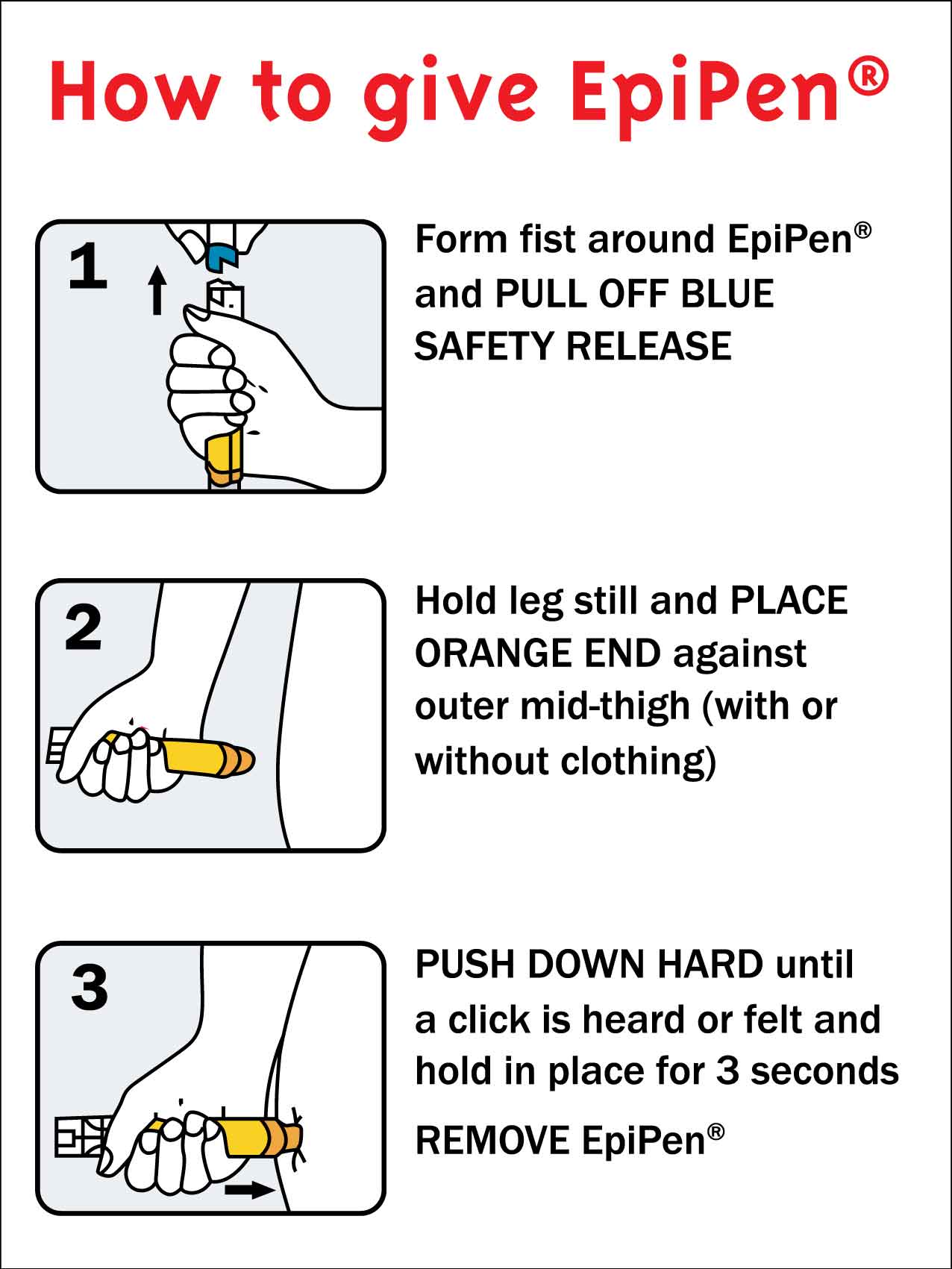 How to give EpiPen®

1

Form fist around EpiPen® and PULL OFF BLUE SAFETY RELEASE

2

Hold leg still and PLACE ORANGE END against outer mid-thigh (with or without clothing)

3

PUSH DOWN HARD until a click is heard or felt and hold in place for 3 seconds

REMOVE EpiPen®