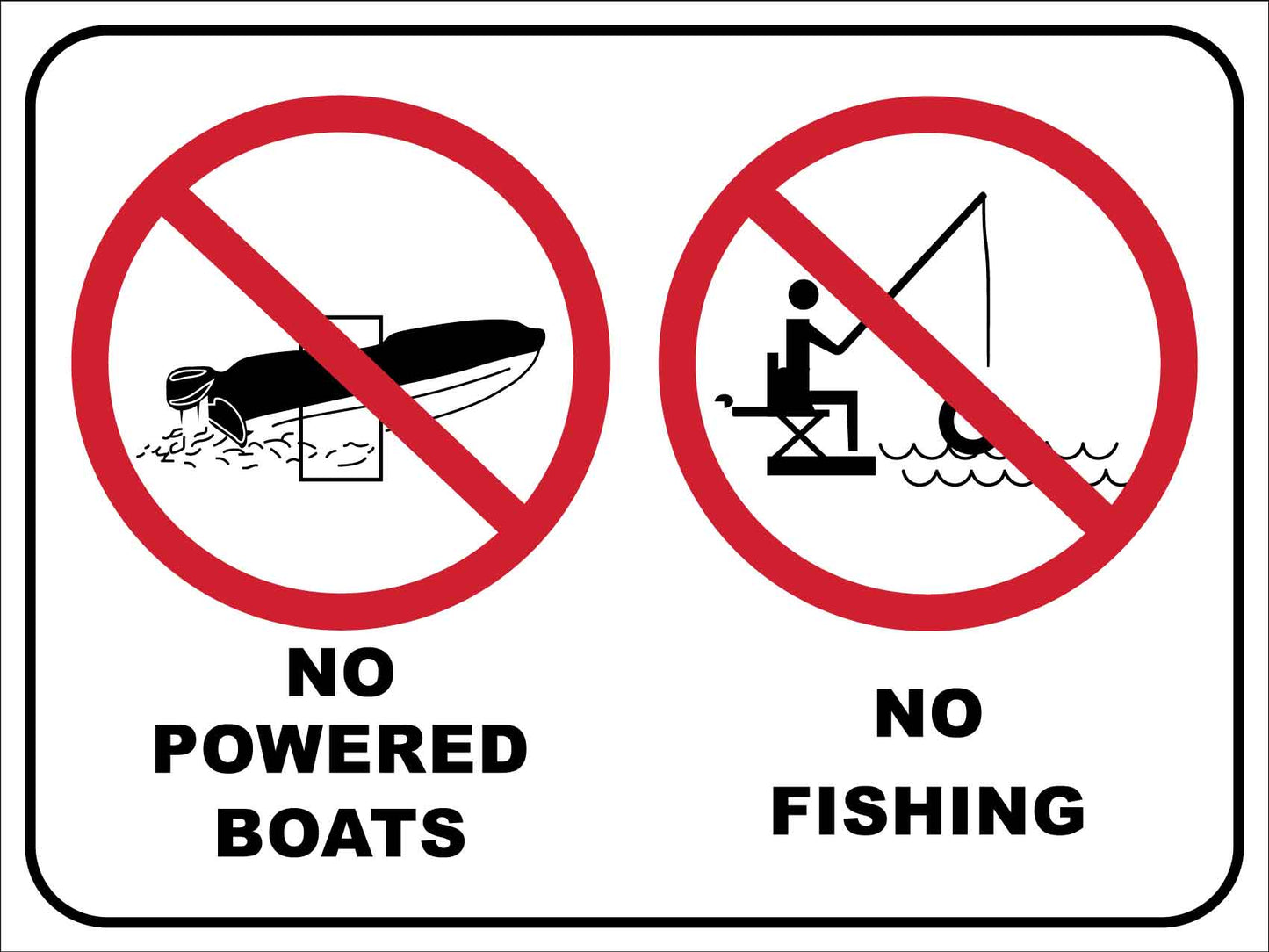 NO
POWERED
BOATS

NO
FISHING