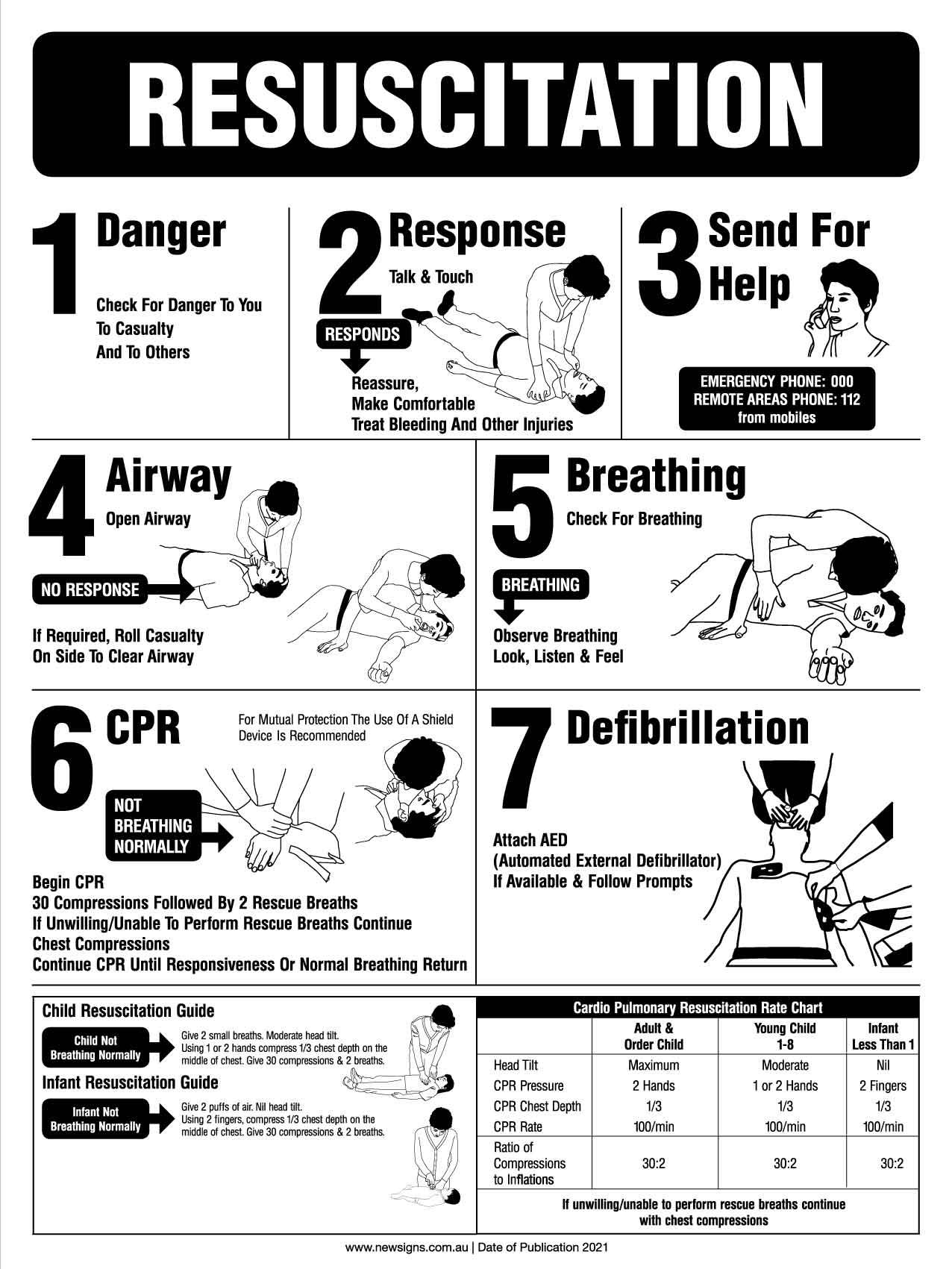 RESUSCITATION

1 Danger

Check For Danger To You
To Casualty
And To Others

2 Response

Talk & Touch

RESPONDS

Reassure,
Make Comfortable
Treat Bleeding And Other Injuries

3 Send For Help

EMERGENCY PHONE: 000
REMOTE AREAS PHONE: 112
from mobiles

4 Airway

Open Airway

NO RESPONSE

If Required, Roll Casualty
On Side To Clear Airway

5 Breathing

Check For Breathing

BREATHING

Observe Breathing
Look, Listen & Feel

6 CPR

For Mutual Protection The Use Of A Shield Device Is Recommended

NOT BREATHING NORMALLY

Begin CPR
30 Compressions Followed By 2 Rescue Breaths
If Unwilling/Unable To Perform Rescue Breaths Continue Chest Compressions
Continue CPR Until Responsiveness Or Normal Breathing Return

7 Defibrillation

Attach AED
(Automated External Defibrillator)
If Available & Follow Prompts

Child Resuscitation Guide

Child Not Breathing Normally

Give 2 small breaths. Moderate head tilt. Using 1 or 2 hands compress 1/3 chest depth on the middle of chest. Give 30 compressions & 2 breaths.

Infant Resuscitation Guide

Infant Not Breathing Normally

Give 2 puffs of air. Nil head tilt. Using 2 fingers, compress 1/3 chest depth on the middle of chest. Give 30 compressions & 2 breaths.

Cardio Pulmonary Resuscitation Rate Chart

| | Adult & Order Child | Young Child 1-8 | Infant Less Than 1 |
|---|---|---|---|
| Head Tilt | Maximum | Moderate | Nil |
| CPR Pressure | 2 Hands | 1 or 2 Hands | 2 Fingers |
| CPR Chest Depth | 1/3 | 1/3 | 1/3 |
| CPR Rate | 100/min | 100/min | 100/min |
| Ratio of Compressions to Inflations | 30:2 | 30:2 | 30:2 |

If unwilling/unable to perform rescue breaths continue with chest compressions

www.newsigns.com.au | Date of Publication 2021