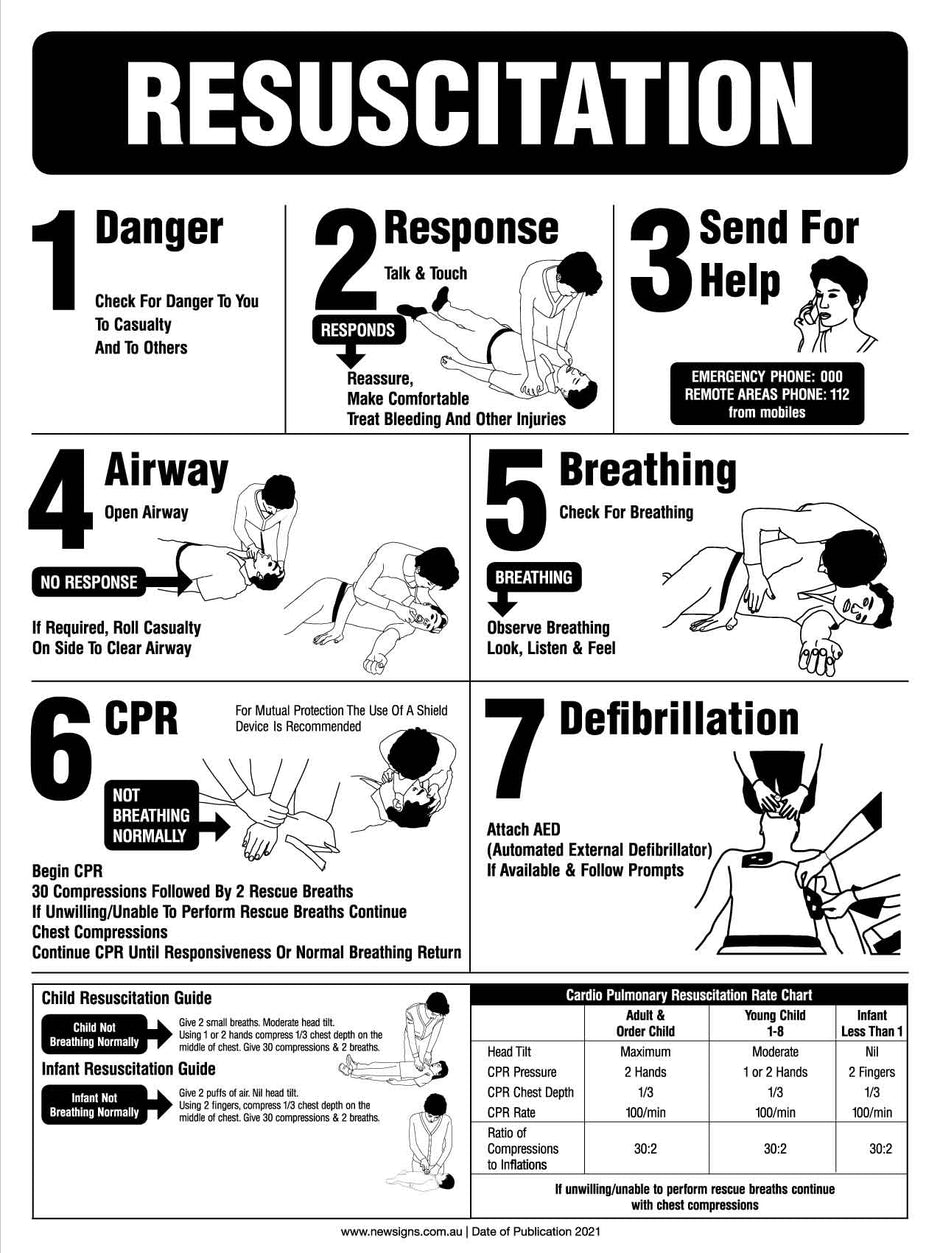 RESUSCITATION

1 Danger

Check For Danger To You To Casualty And To Others

2 Response

Talk & Touch

RESPONDS

Reassure, Make Comfortable Treat Bleeding And Other Injuries

3 Send For Help

EMERGENCY PHONE: 000
REMOTE AREAS PHONE: 112
from mobiles

4 Airway

Open Airway

NO RESPONSE

If Required, Roll Casualty On Side To Clear Airway

5 Breathing

Check For Breathing

BREATHING

Observe Breathing Look, Listen & Feel

6 CPR

For Mutual Protection The Use Of A Shield Device Is Recommended

NOT BREATHING NORMALLY

Begin CPR
30 Compressions Followed By 2 Rescue Breaths
If Unwilling/Unable To Perform Rescue Breaths Continue Chest Compressions
Continue CPR Until Responsiveness Or Normal Breathing Return

7 Defibrillation

Attach AED (Automated External Defibrillator) If Available & Follow Prompts

Child Resuscitation Guide

Child Not Breathing Normally

Give 2 small breaths. Moderate head tilt. Using 1 or 2 hands compress 1/3 chest depth on the middle of chest. Give 30 compressions & 2 breaths.

Infant Resuscitation Guide

Infant Not Breathing Normally

Give 2 puffs of air. Nil head tilt. Using 2 fingers, compress 1/3 chest depth on the middle of chest. Give 30 compressions & 2 breaths.

Cardio Pulmonary Resuscitation Rate Chart

| | Adult & Order Child | Young Child 1-8 | Infant Less Than 1 |
|---|---|---|---|
| Head Tilt | Maximum | Moderate | Nil |
| CPR Pressure | 2 Hands | 1 or 2 Hands | 2 Fingers |
| CPR Chest Depth | 1/3 | 1/3 | 1/3 |
| CPR Rate | 100/min | 100/min | 100/min |
| Ratio of Compressions to Inflations | 30:2 | 30:2 | 30:2 |

If unwilling/unable to perform rescue breaths continue with chest compressions

www.newsigns.com.au | Date of Publication 2021