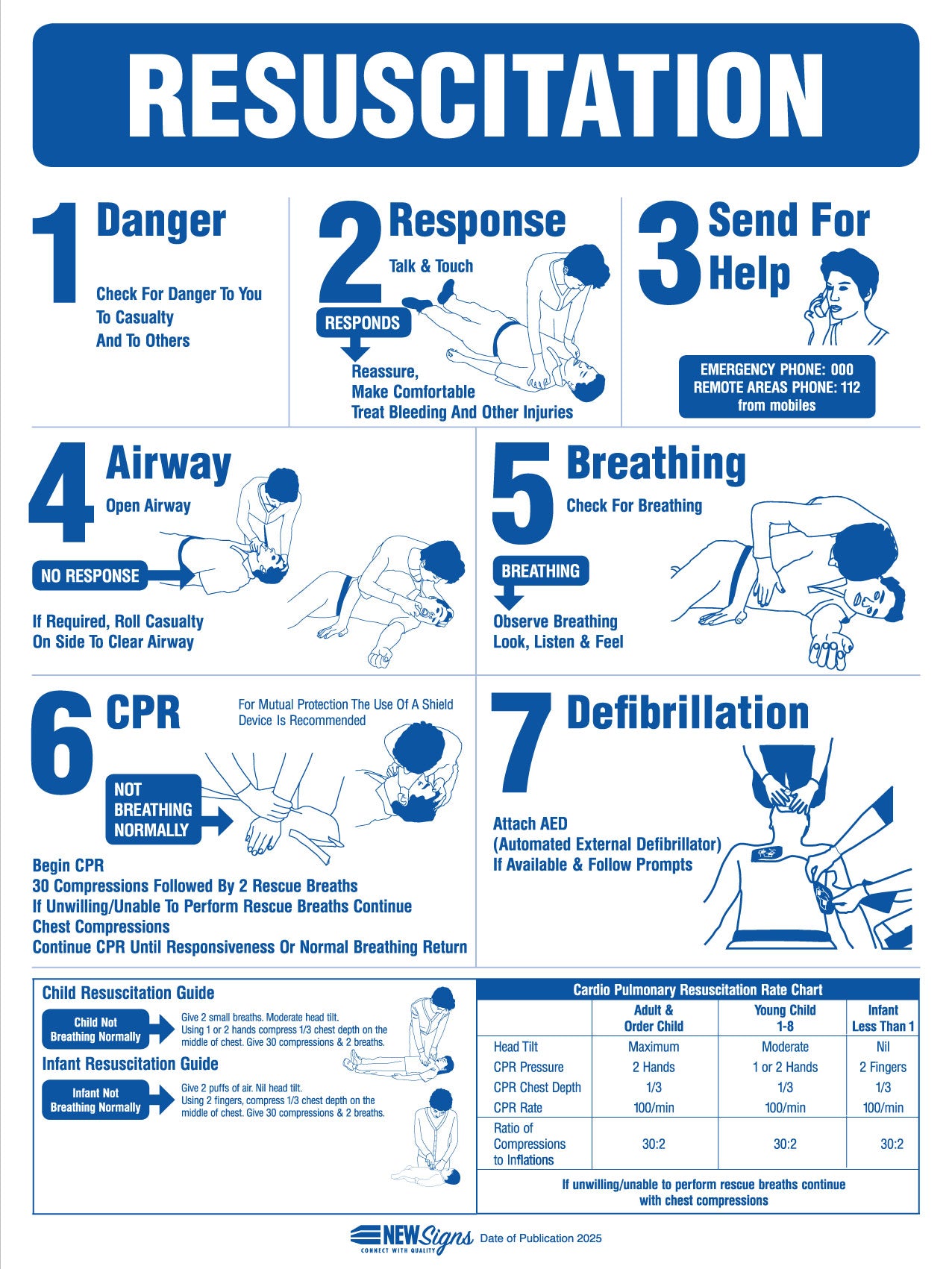 RESUSCITATION

1 Danger

Check For Danger To You To Casualty And To Others

2 Response

Talk & Touch

RESPONDS

Reassure, Make Comfortable Treat Bleeding And Other Injuries

3 Send For Help

EMERGENCY PHONE: 000
REMOTE AREAS PHONE: 112 from mobiles

4 Airway

Open Airway

NO RESPONSE

If Required, Roll Casualty On Side To Clear Airway

5 Breathing

Check For Breathing

BREATHING

Observe Breathing Look, Listen & Feel

6 CPR

For Mutual Protection The Use Of A Shield Device Is Recommended

NOT BREATHING NORMALLY

Begin CPR
30 Compressions Followed By 2 Rescue Breaths
If Unwilling/Unable To Perform Rescue Breaths Continue Chest Compressions
Continue CPR Until Responsiveness Or Normal Breathing Return

7 Defibrillation

Attach AED (Automated External Defibrillator) If Available & Follow Prompts

Child Resuscitation Guide

Child Not Breathing Normally

Give 2 small breaths. Moderate head tilt. Using 1 or 2 hands compress 1/3 chest depth on the middle of chest. Give 30 compressions & 2 breaths.

Infant Resuscitation Guide

Infant Not Breathing Normally

Give 2 puffs of air. Nil head tilt. Using 2 fingers, compress 1/3 chest depth on the middle of chest. Give 30 compressions & 2 breaths.

Cardio Pulmonary Resuscitation Rate Chart

| | Adult & Order Child | Young Child 1-8 | Infant Less Than 1 |
|---|---|---|---|
| Head Tilt | Maximum | Moderate | Nil |
| CPR Pressure | 2 Hands | 1 or 2 Hands | 2 Fingers |
| CPR Chest Depth | 1/3 | 1/3 | 1/3 |
| CPR Rate | 100/min | 100/min | 100/min |
| Ratio of Compressions to Inflations | 30:2 | 30:2 | 30:2 |

If unwilling/unable to perform rescue breaths continue with chest compressions

NEW Signs CONNECT WITH QUALITY Date of Publication 2025