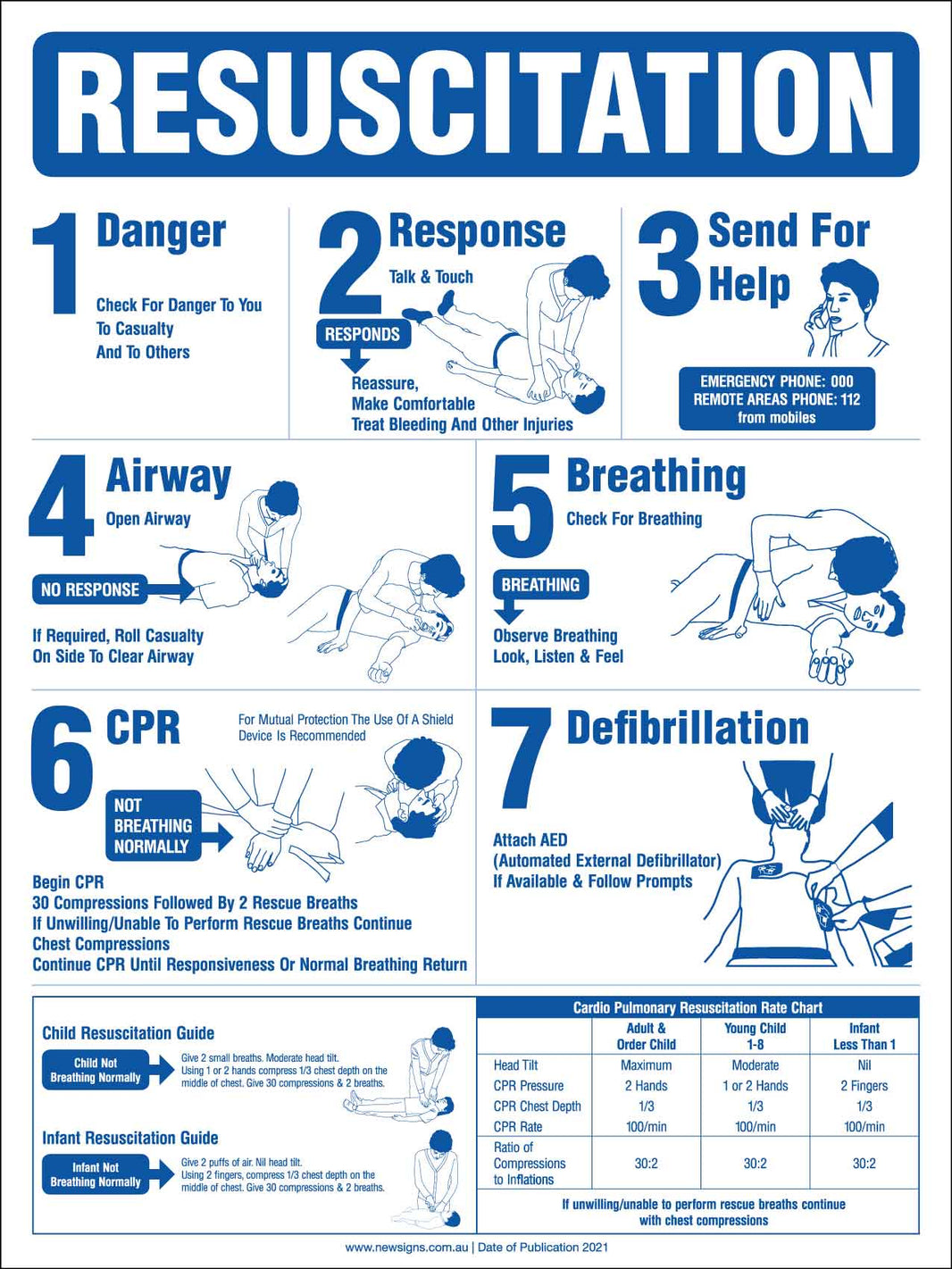 RESUSCITATION

1 Danger

Check For Danger To You To Casualty And To Others

2 Response

Talk & Touch

RESPONDS

Reassure, Make Comfortable Treat Bleeding And Other Injuries

3 Send For Help

EMERGENCY PHONE: 000
REMOTE AREAS PHONE: 112 from mobiles

4 Airway

Open Airway

NO RESPONSE

If Required, Roll Casualty On Side To Clear Airway

5 Breathing

Check For Breathing

BREATHING

Observe Breathing Look, Listen & Feel

6 CPR

For Mutual Protection The Use Of A Shield Device Is Recommended

NOT BREATHING NORMALLY

Begin CPR
30 Compressions Followed By 2 Rescue Breaths
If Unwilling/Unable To Perform Rescue Breaths Continue Chest Compressions
Continue CPR Until Responsiveness Or Normal Breathing Return

7 Defibrillation

Attach AED (Automated External Defibrillator) If Available & Follow Prompts

Child Resuscitation Guide

Child Not Breathing Normally

Give 2 small breaths. Moderate head tilt. Using 1 or 2 hands compress 1/3 chest depth on the middle of chest. Give 30 compressions & 2 breaths.

Infant Resuscitation Guide

Infant Not Breathing Normally

Give 2 puffs of air. Nil head tilt. Using 2 fingers, compress 1/3 chest depth on the middle of chest. Give 30 compressions & 2 breaths.

Cardio Pulmonary Resuscitation Rate Chart

| | Adult & Order Child | Young Child 1-8 | Infant Less Than 1 |
|---|---|---|---|
| Head Tilt | Maximum | Moderate | Nil |
| CPR Pressure | 2 Hands | 1 or 2 Hands | 2 Fingers |
| CPR Chest Depth | 1/3 | 1/3 | 1/3 |
| CPR Rate | 100/min | 100/min | 100/min |
| Ratio of Compressions to Inflations | 30:2 | 30:2 | 30:2 |

If unwilling/unable to perform rescue breaths continue with chest compressions

www.newsigns.com.au | Date of Publication 2021