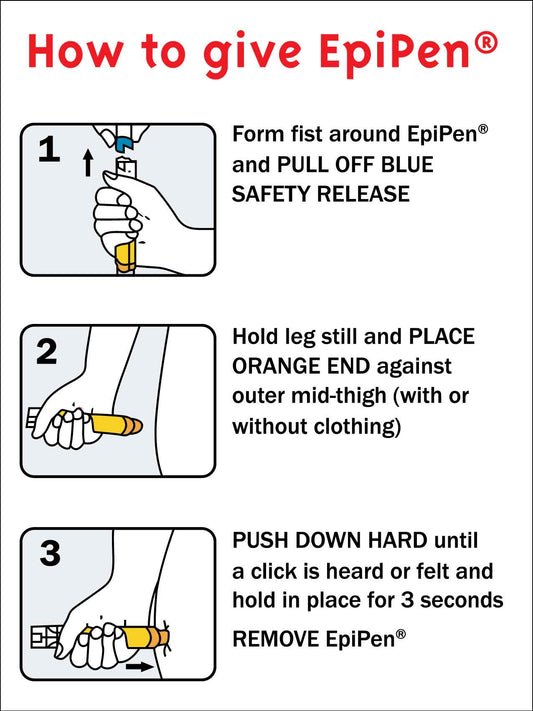 How to give EpiPen®

1

Form fist around EpiPen® and PULL OFF BLUE SAFETY RELEASE

2

Hold leg still and PLACE ORANGE END against outer mid-thigh (with or without clothing)

3

PUSH DOWN HARD until a click is heard or felt and hold in place for 3 seconds

REMOVE EpiPen®