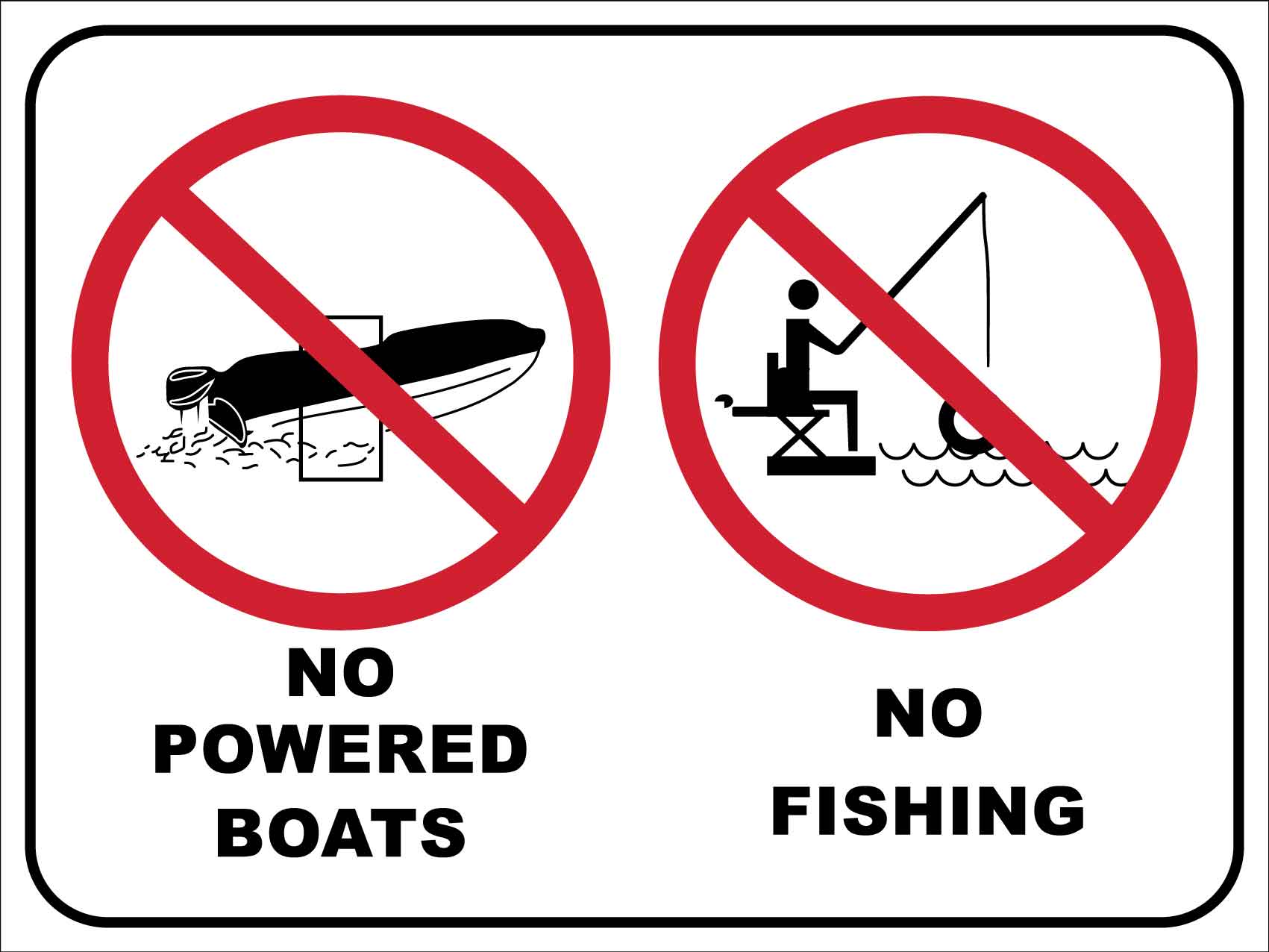 NO
POWERED
BOATS

NO
FISHING